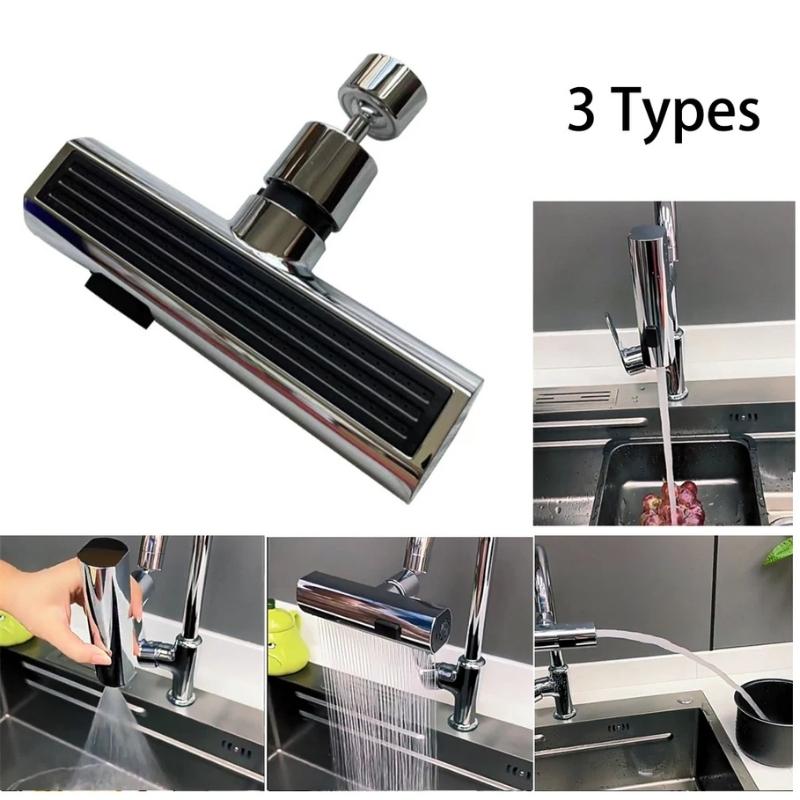 3 Types