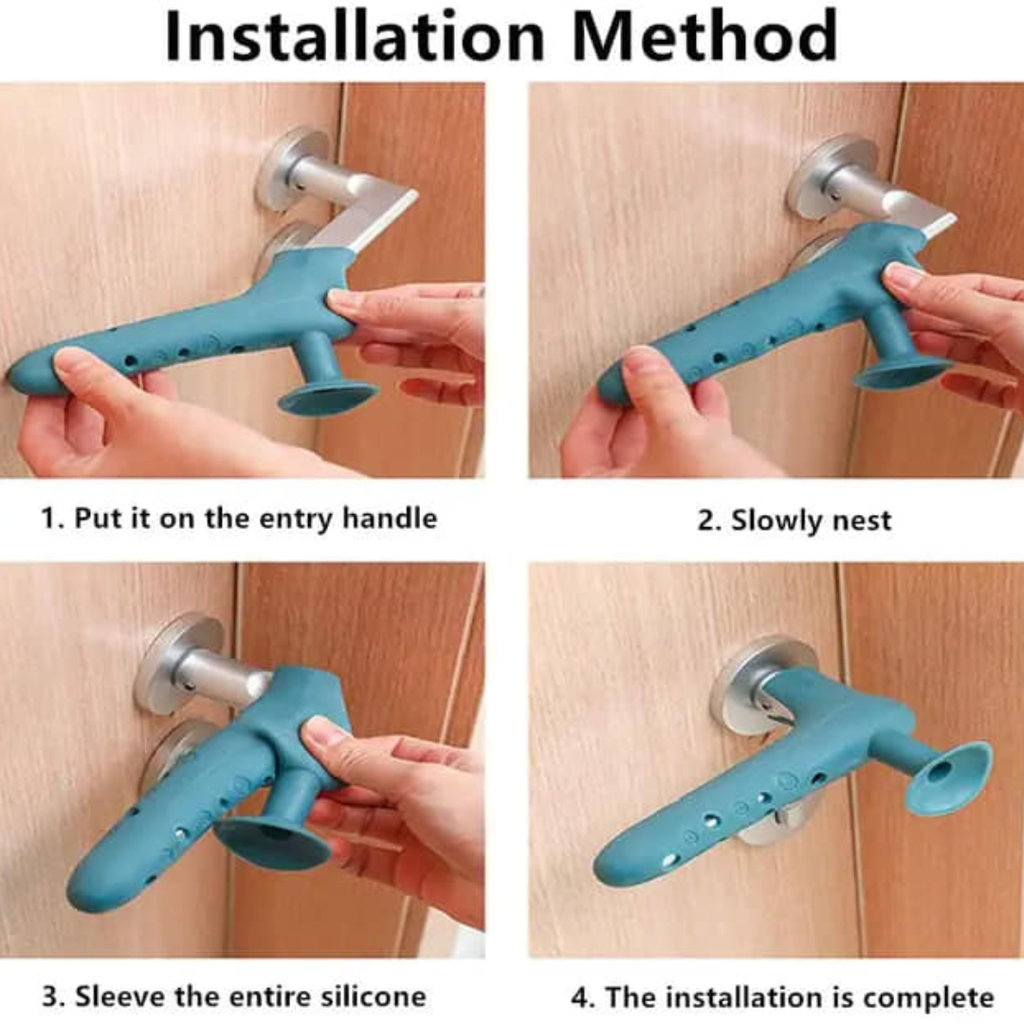 Installation Method

1. Put it on the entry handle

2. Slowly nest

3. Sleeve the entire silicone

4. The installation is complete