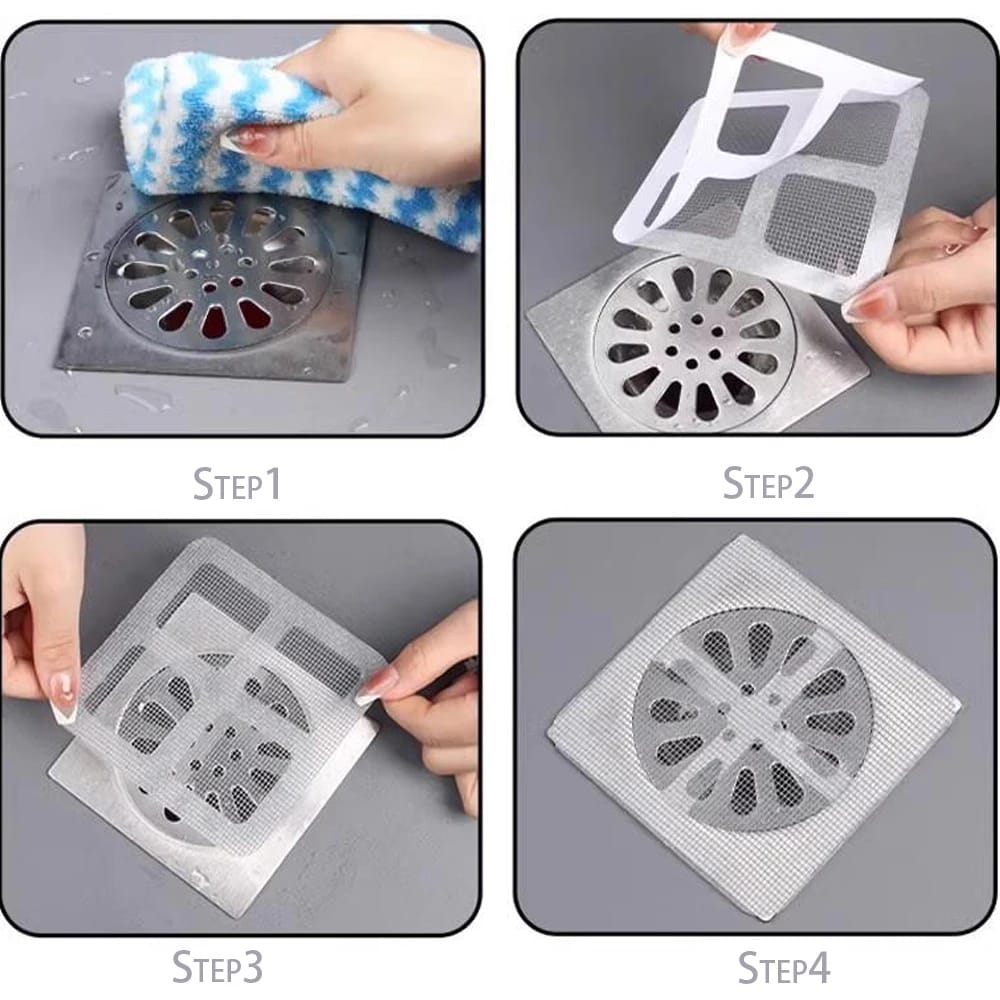 STEP1

STEP2

STEP3

STEP4