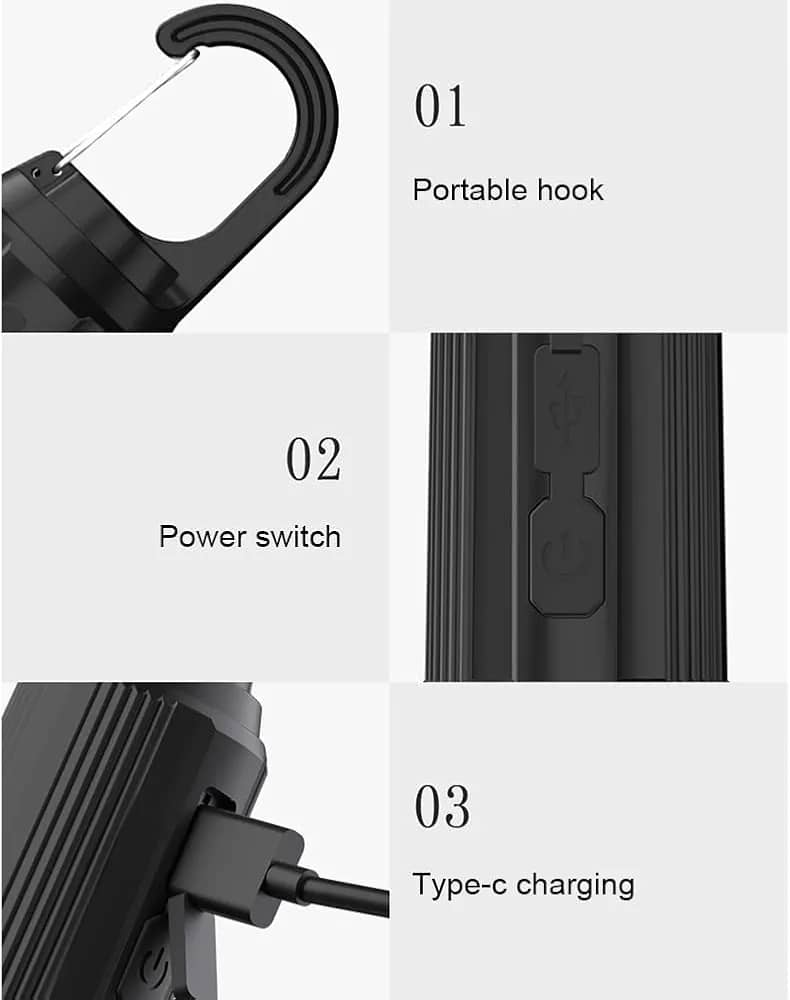 01

Portable hook

02

Power switch

03

Type-c charging